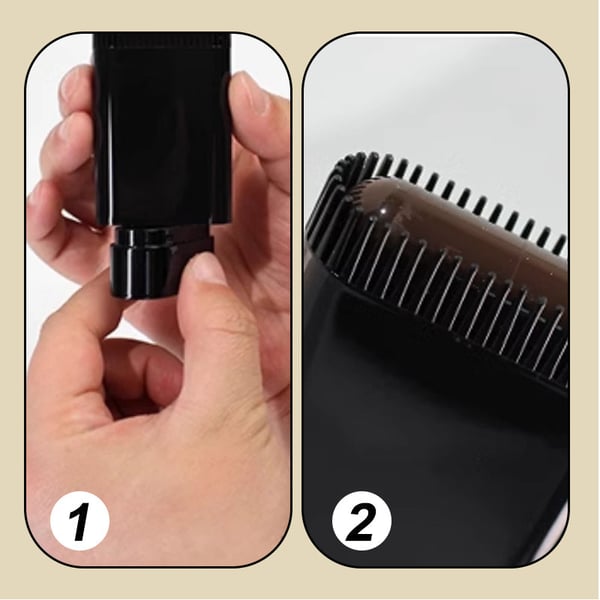 1

2